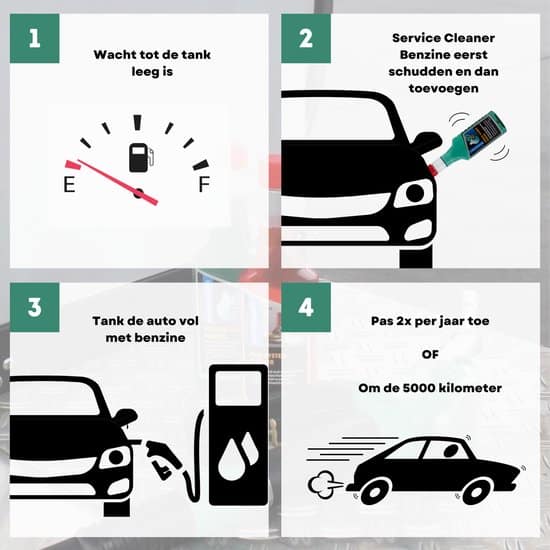 1

Wacht tot de tank leeg is

E

F

2

Service Cleaner Benzine eerst schudden en dan toevoegen

3

Tank de auto vol met benzine

4

Pas 2x per jaar toe

OF

Om de 5000 kilometer