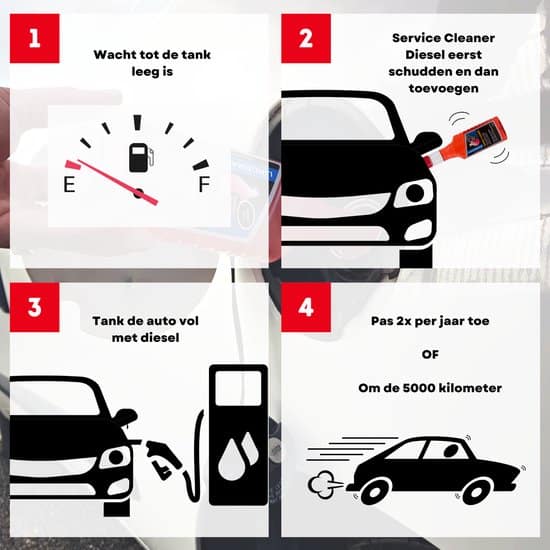 1

Wacht tot de tank leeg is

E

F

2

Service Cleaner Diesel eerst schudden en dan toevoegen

3

Tank de auto vol met diesel

4

Pas 2x per jaar toe

OF

Om de 5000 kilometer